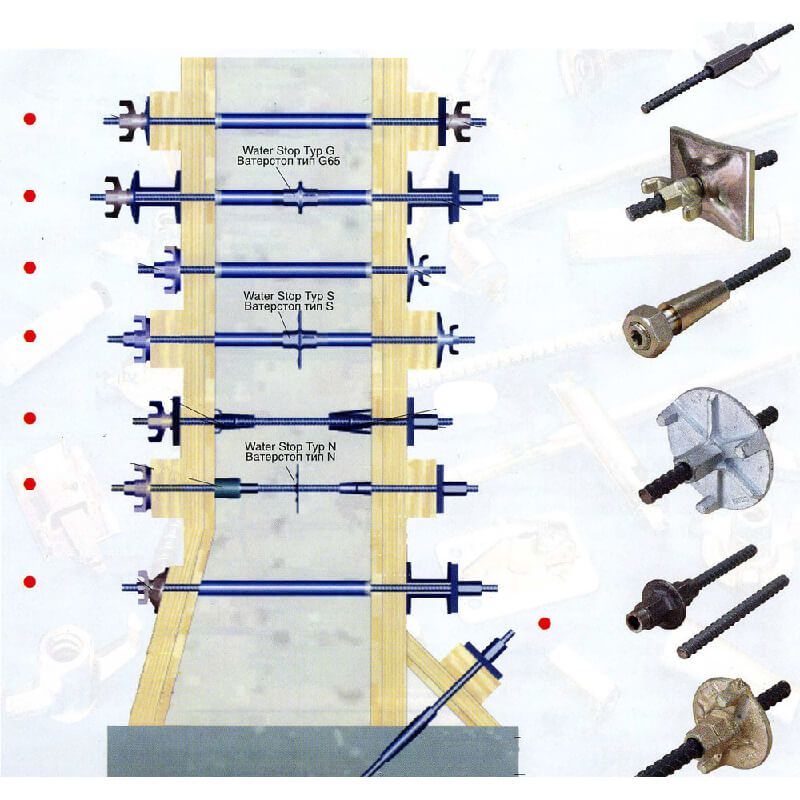 Water Stop Typ G
Ватерстоп тип G65

Water Stop Typ S
Ватерстоп тип S

Water Stop Typ N
Ватерстоп тип N